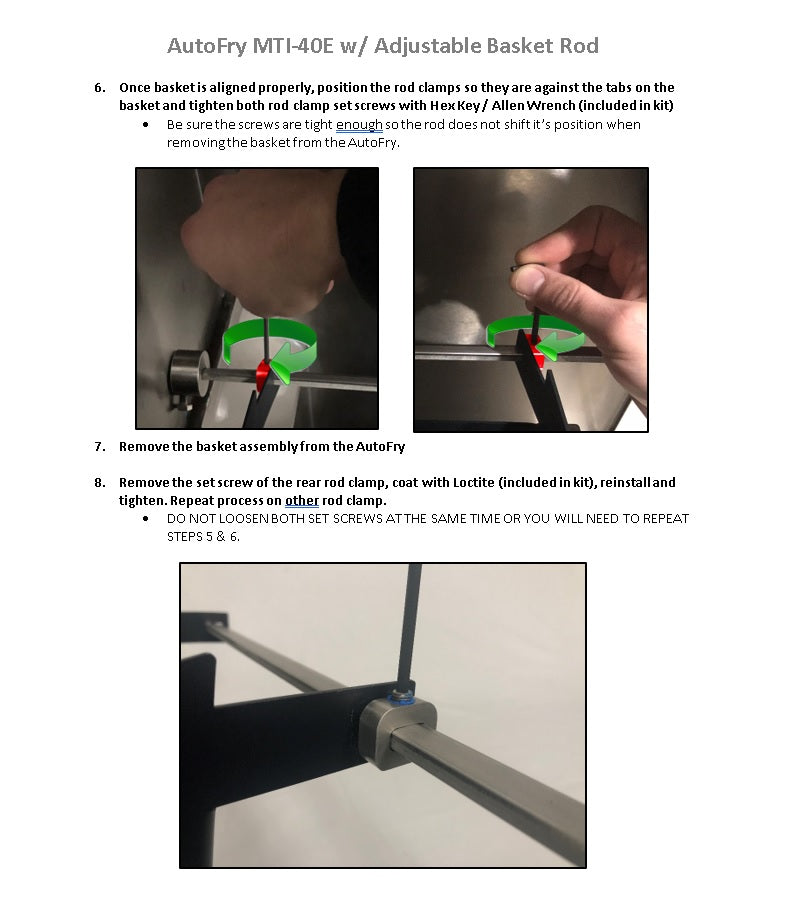 AutoFry MTI-40E w/ Adjustable Basket Rod

6. Once basket is aligned properly, position the rod clamps so they are against the tabs on the basket and tighten both rod clamp set screws with Hex Key / Allen Wrench (included in kit)

• Be sure the screws are tight enough so the rod does not shift it's position when removing the basket from the AutoFry.

7. Remove the basket assembly from the AutoFry

8. Remove the set screw of the rear rod clamp, coat with Loctite (included in kit), reinstall and tighten. Repeat process on other rod clamp.

• DO NOT LOOSEN BOTH SET SCREWS AT THE SAME TIME OR YOU WILL NEED TO REPEAT STEPS 5 & 6.